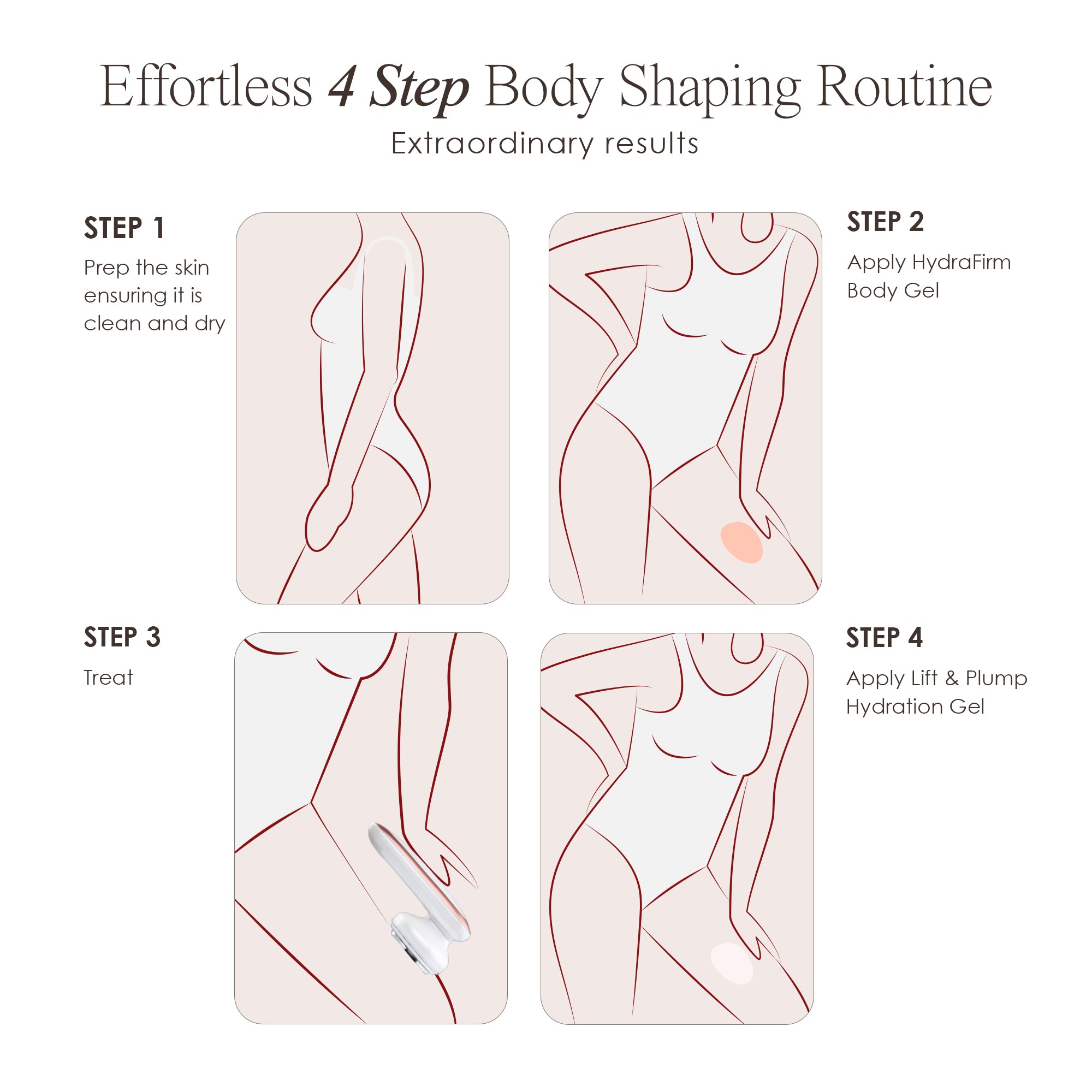 Effortless 4 Step Body Shaping Routine

Extraordinary results

STEP 1

Prep the skin ensuring it is clean and dry

STEP 2

Apply HydraFirm Body Gel

STEP 3

Treat

STEP 4

Apply Lift & Plump Hydration Gel